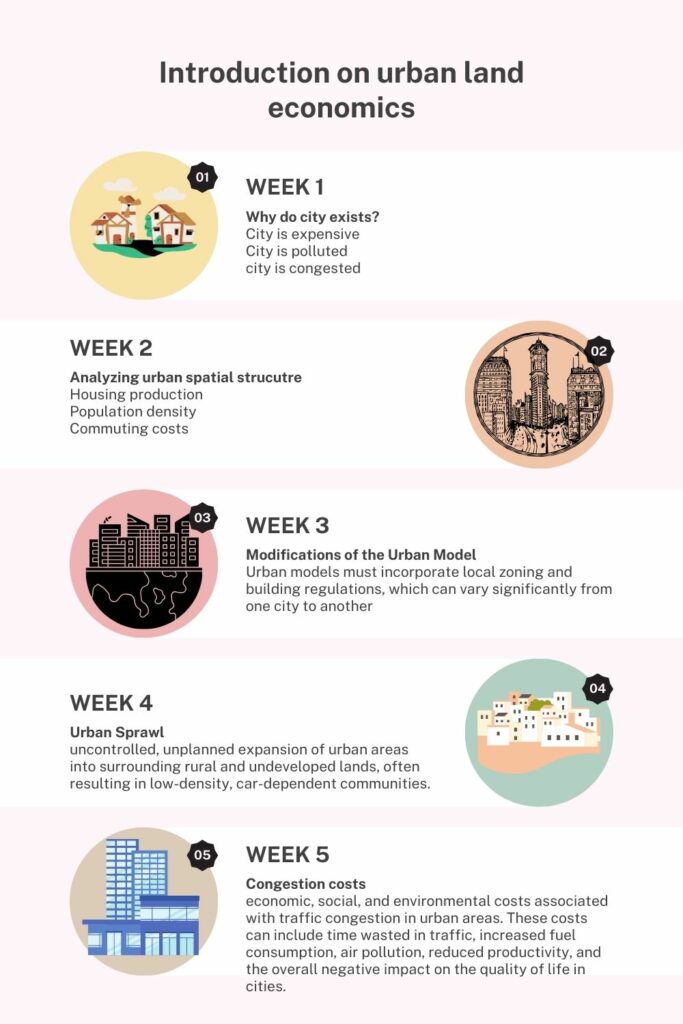 Introduction on urban land economics

01

WEEK 1

Why do city exists?
City is expensive
City is polluted
city is congested

WEEK 2

Analyzing urban spatial strucutre
Housing production
Population density
Commuting costs

02

03

WEEK 3

Modifications of the Urban Model
Urban models must incorporate local zoning and building regulations, which can vary significantly from one city to another

WEEK 4

Urban Sprawl
uncontrolled, unplanned expansion of urban areas into surrounding rural and undeveloped lands, often resulting in low-density, car-dependent communities.

04

05

WEEK 5

Congestion costs
economic, social, and environmental costs associated with traffic congestion in urban areas. These costs can include time wasted in traffic, increased fuel consumption, air pollution, reduced productivity, and the overall negative impact on the quality of life in cities.